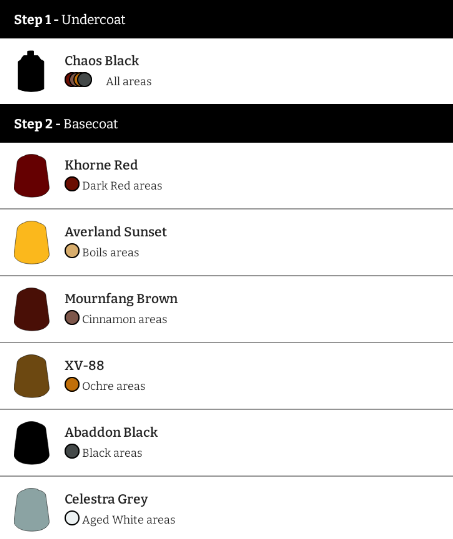 Step 1 - Undercoat

Chaos Black
All areas

Step 2 - Basecoat

Khorne Red
Dark Red areas

Averland Sunset
Boils areas

Mournfang Brown
Cinnamon areas

XV-88
Ochre areas

Abaddon Black
Black areas

Celestra Grey
Aged White areas